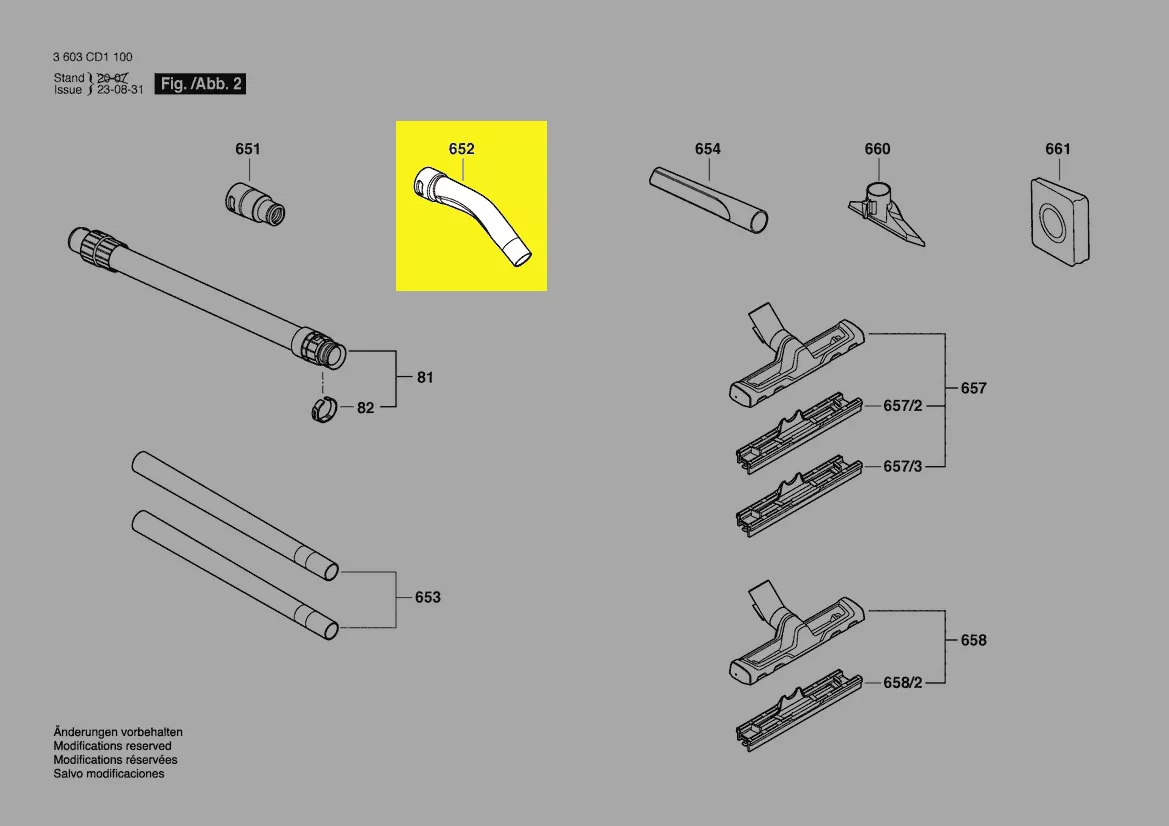 3 603 CD1 100
Stand } 20-07
Issue } 23-08-31
Fig. /Abb. 2

651
652
654
660
661
81
82
657
657/2
657/3
653
658
658/2

Änderungen vorbehalten
Modifications reserved
Modifications réservées
Salvo modificaciones